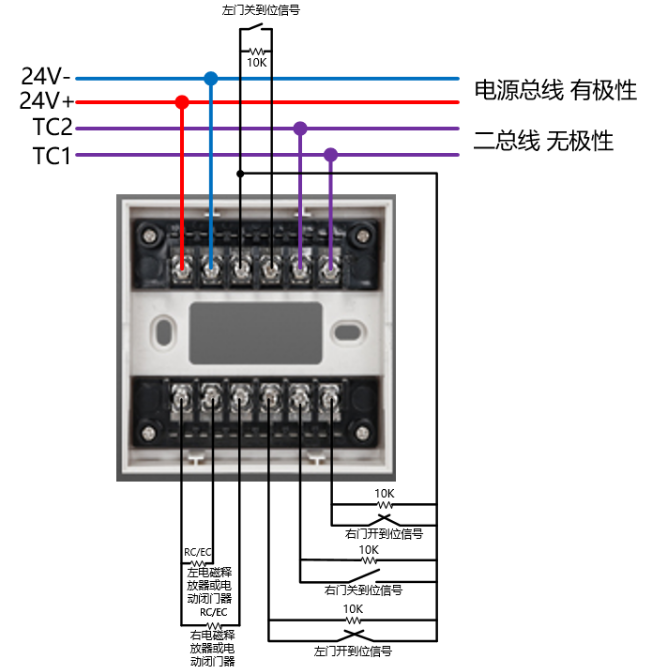 左门关到位信号

10K

24V-

24V+

TC2

TC1

电源总线 有极性

二总线 无极性

10K

右门开到位信号

10K

右门关到位信号

10K

左门开到位信号

RC/EC

左电磁释放器或电动闭门器

RC/EC

右电磁释放器或电动闭门器